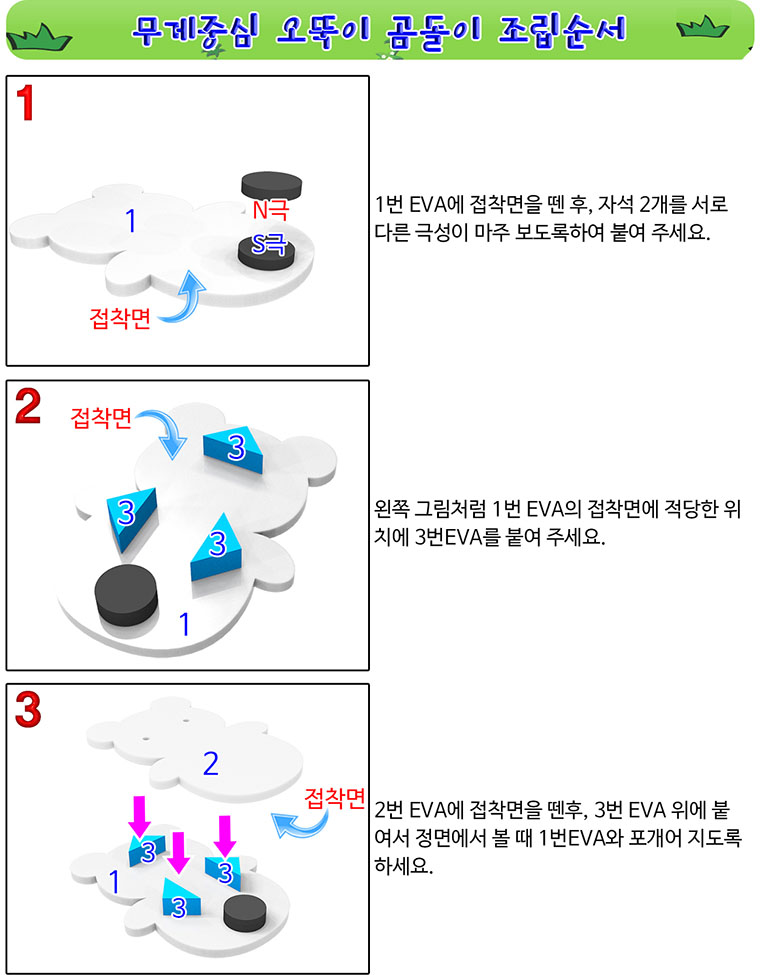 무게중심 오뚝이 곰돌이 조립순서

1

1

N극

S극

접착면

1번 EVA에 접착면을 뗀 후, 자석 2개를 서로 다른 극성이 마주 보도록하여 붙여 주세요.

2

접착면

3

3

3

1

왼쪽 그림처럼 1번 EVA의 접착면에 적당한 위치에 3번EVA를 붙여 주세요.

3

2

접착면

3

3

3

1

2번 EVA에 접착면을 뗀후, 3번 EVA 위에 붙여서 정면에서 볼 때 1번EVA와 포개어 지도록 하세요.