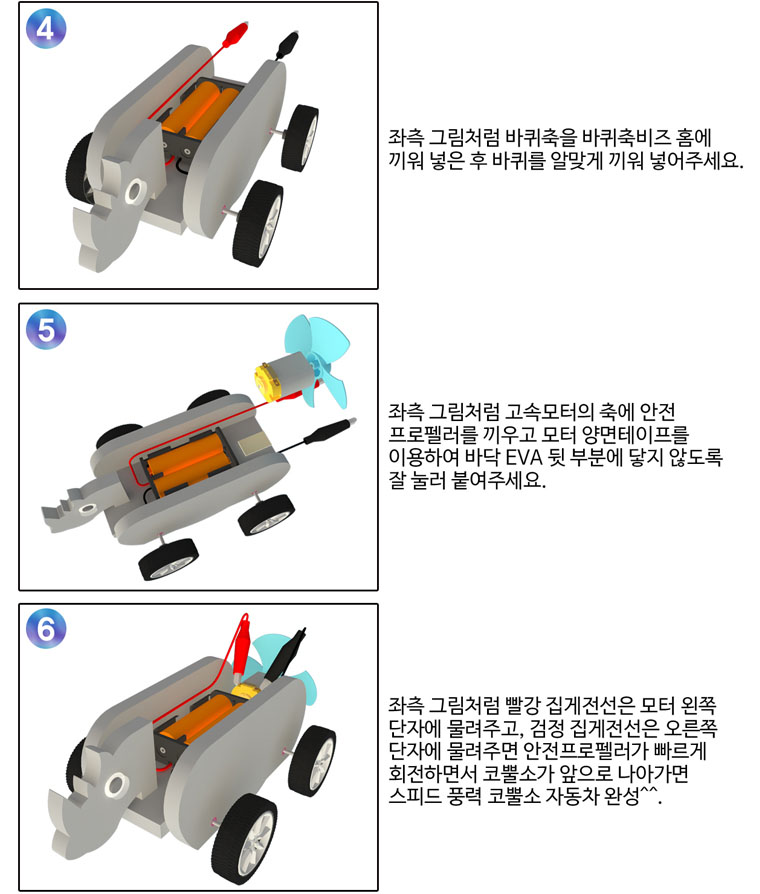 4

좌측 그림처럼 바퀴축을 바퀴축비즈 홈에 끼워 넣은 후 바퀴를 알맞게 끼워 넣어주세요.

5

좌측 그림처럼 고속모터의 축에 안전 프로펠러를 끼우고 모터 양면테이프를 이용하여 바닥 EVA 뒷 부분에 닿지 않도록 잘 눌러 붙여주세요.

6

좌측 그림처럼 빨강 집게전선은 모터 왼쪽 단자에 물려주고, 검정 집게전선은 오른쪽 단자에 물려주면 안전프로펠러가 빠르게 회전하면서 코뿔소가 앞으로 나아가면 스피드 풍력 코뿔소 자동차 완성^^.