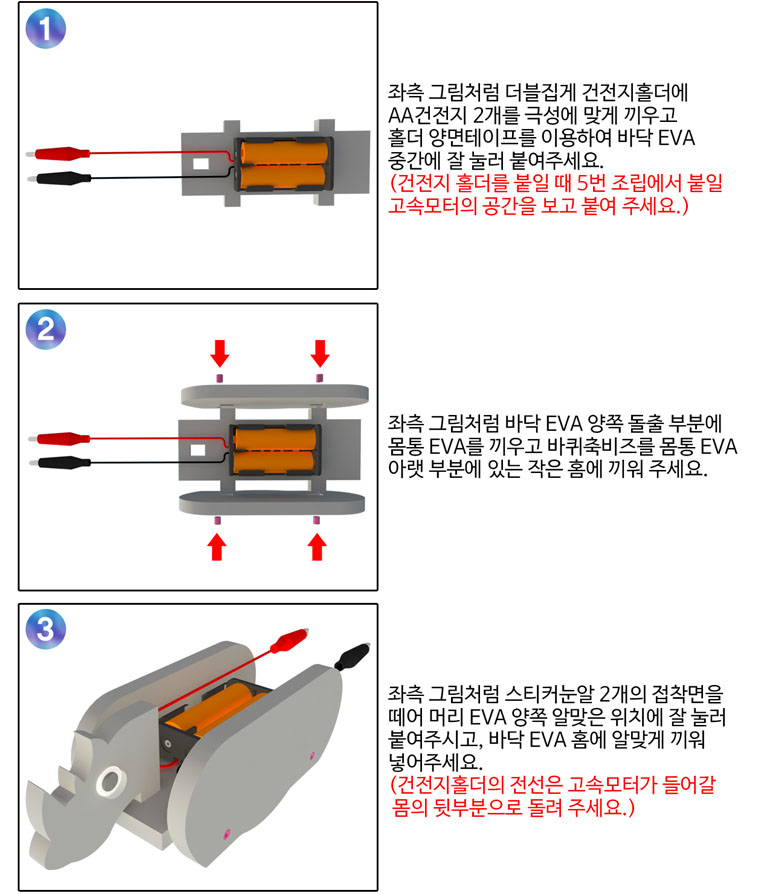 1

좌측 그림처럼 더블집게 건전지홀더에 AA건전지 2개를 극성에 맞게 끼우고 홀더 양면테이프를 이용하여 바닥 EVA 중간에 잘 눌러 붙여주세요.
(건전지 홀더를 붙일 때 5번 조립에서 붙일 고속모터의 공간을 보고 붙여 주세요.)

2

좌측 그림처럼 바닥 EVA 양쪽 돌출 부분에 몸통 EVA를 끼우고 바퀴축비즈를 몸통 EVA 아랫 부분에 있는 작은 홈에 끼워 주세요.

3

좌측 그림처럼 스티커눈알 2개의 접착면을 떼어 머리 EVA 양쪽 알맞은 위치에 잘 눌러 붙여주시고, 바닥 EVA 홈에 알맞게 끼워 넣어주세요.
(건전지홀더의 전선은 고속모터가 들어갈 몸의 뒷부분으로 돌려 주세요.)