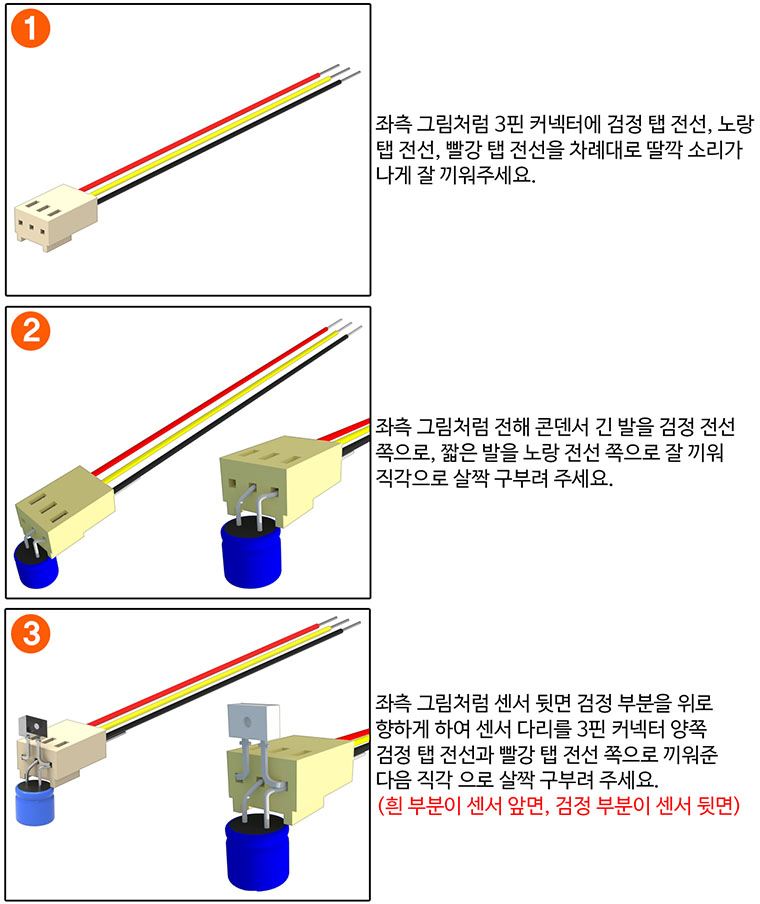 1

좌측 그림처럼 3핀 커넥터에 검정 탭 전선, 노랑 탭 전선, 빨강 탭 전선을 차례대로 딸깍 소리가 나게 잘 끼워주세요.

2

좌측 그림처럼 전해 콘덴서 긴 발을 검정 전선 쪽으로, 짧은 발을 노랑 전선 쪽으로 잘 끼워 직각으로 살짝 구부려 주세요.

3

좌측 그림처럼 센서 뒷면 검정 부분을 위로 향하게 하여 센서 다리를 3핀 커넥터 양쪽 검정 탭 전선과 빨강 탭 전선 쪽으로 끼워준 다음 직각 으로 살짝 구부려 주세요.
(흰 부분이 센서 앞면, 검정 부분이 센서 뒷면)