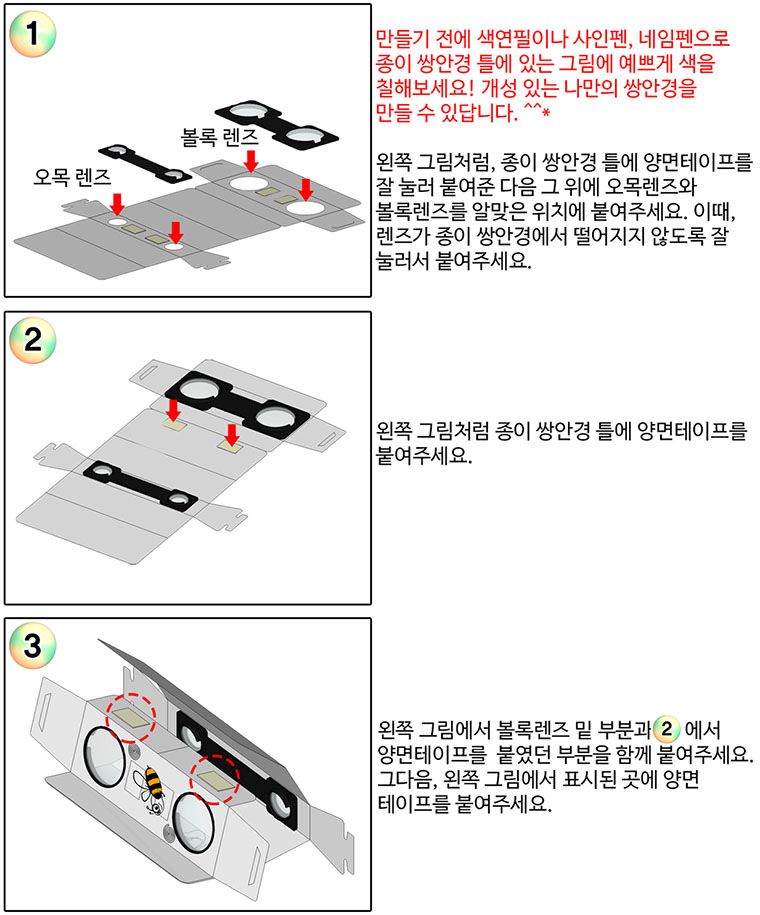 1

볼록 렌즈

오목 렌즈

만들기 전에 색연필이나 사인펜, 네임펜으로 종이 쌍안경 틀에 있는 그림에 예쁘게 색을 칠해보세요! 개성 있는 나만의 쌍안경을 만들 수 있답니다. ^^*

왼쪽 그림처럼, 종이 쌍안경 틀에 양면테이프를 잘 눌러 붙여준 다음 그 위에 오목렌즈와 볼록렌즈를 알맞은 위치에 붙여주세요. 이때, 렌즈가 종이 쌍안경에서 떨어지지 않도록 잘 눌러서 붙여주세요.

2

왼쪽 그림처럼 종이 쌍안경 틀에 양면테이프를 붙여주세요.

3

왼쪽 그림에서 볼록렌즈 밑 부분과 2 에서 양면테이프를 붙였던 부분을 함께 붙여주세요. 그다음, 왼쪽 그림에서 표시된 곳에 양면 테이프를 붙여주세요.